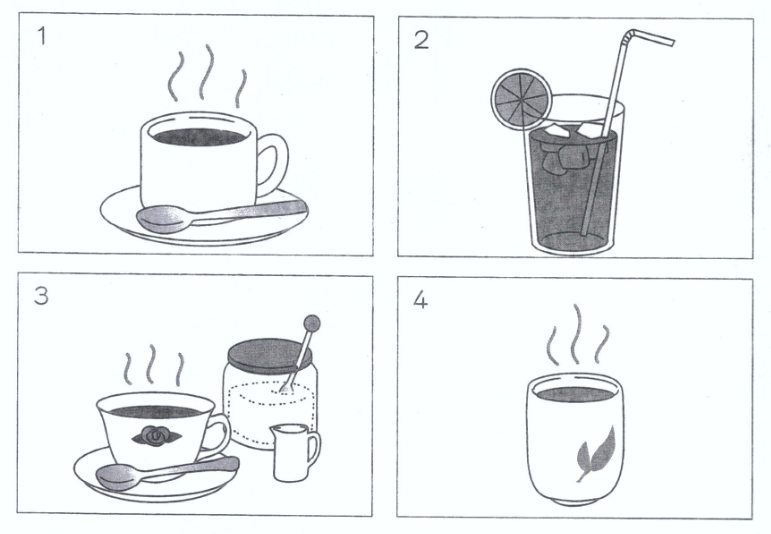 1

2

3

4